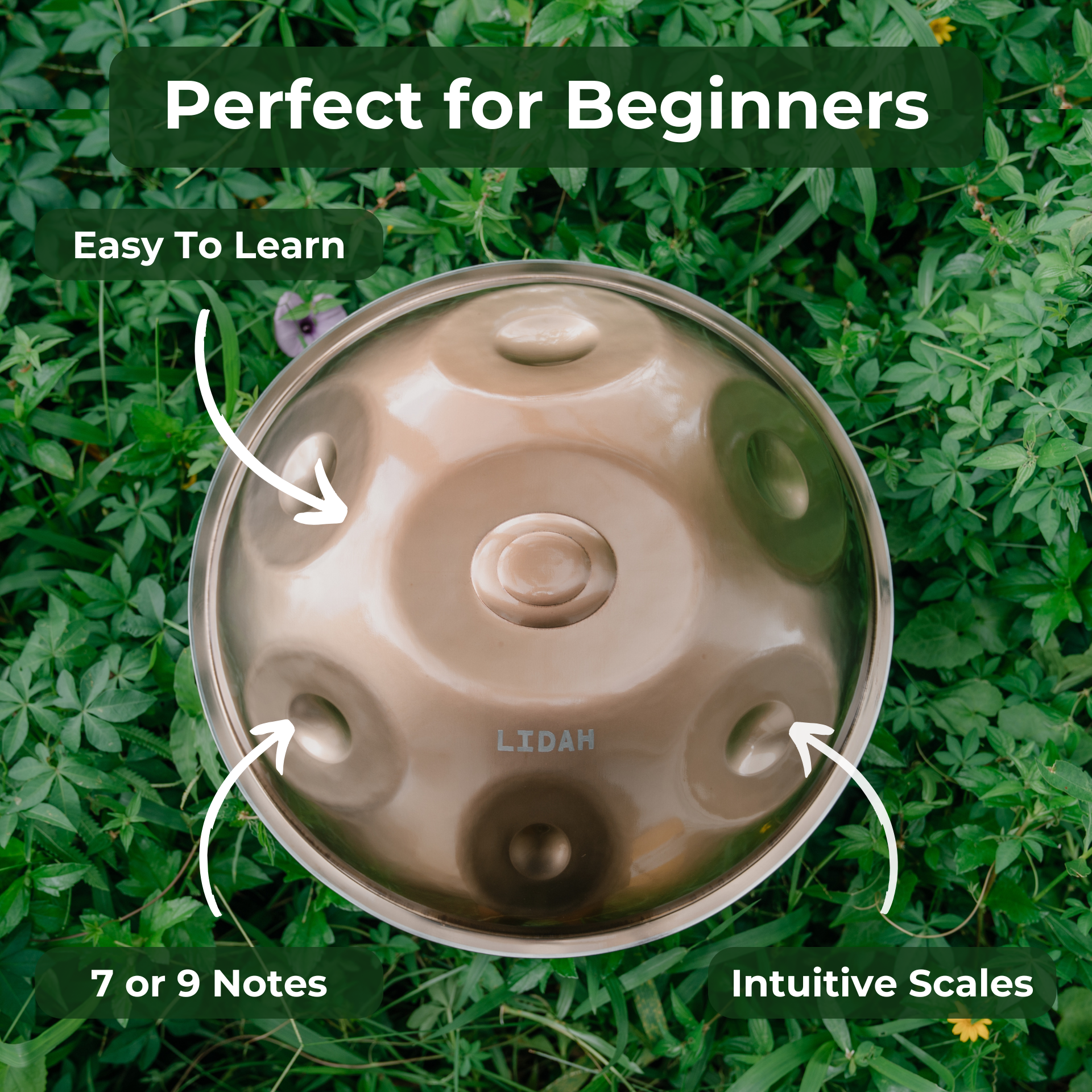 Perfect for Beginners

Easy To Learn

LIDAH

7 or 9 Notes

Intuitive Scales