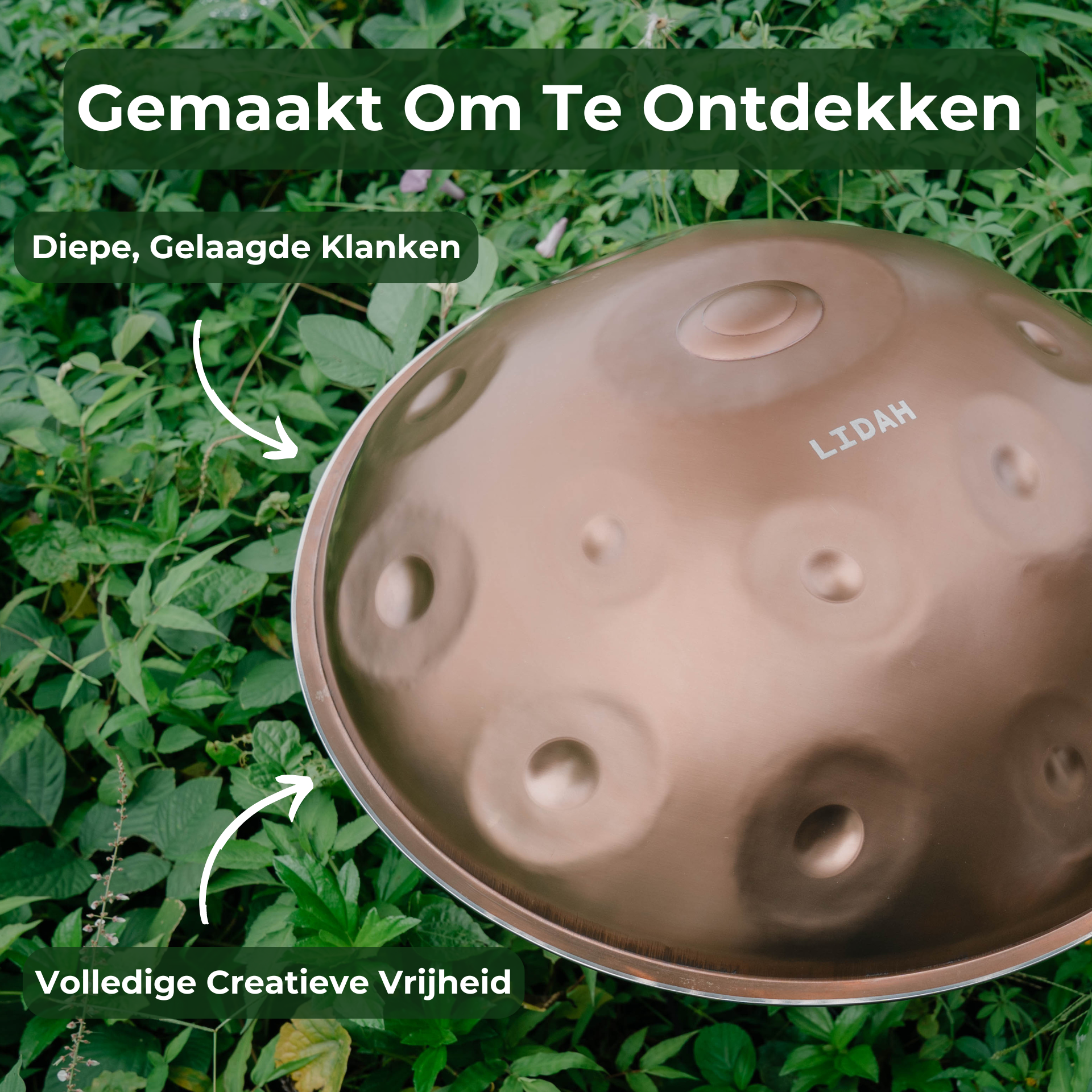 Gemaakt Om Te Ontdekken

Diepe, Gelaagde Klanken

LIDAH

Volledige Creatieve Vrijheid