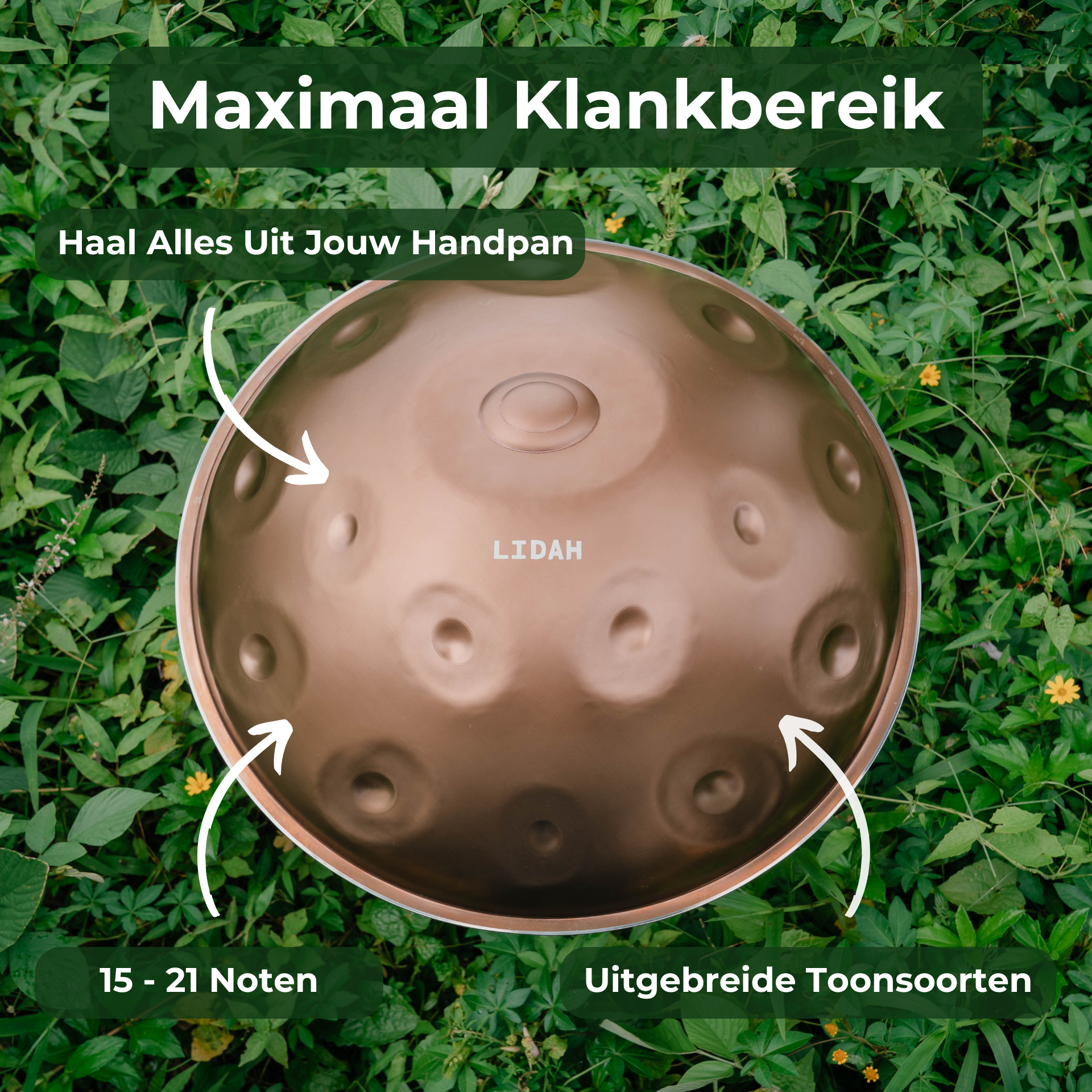 Maximaal Klankbereik

Haal Alles Uit Jouw Handpan

LIDAH

15 - 21 Noten

Uitgebreide Toonsoorten