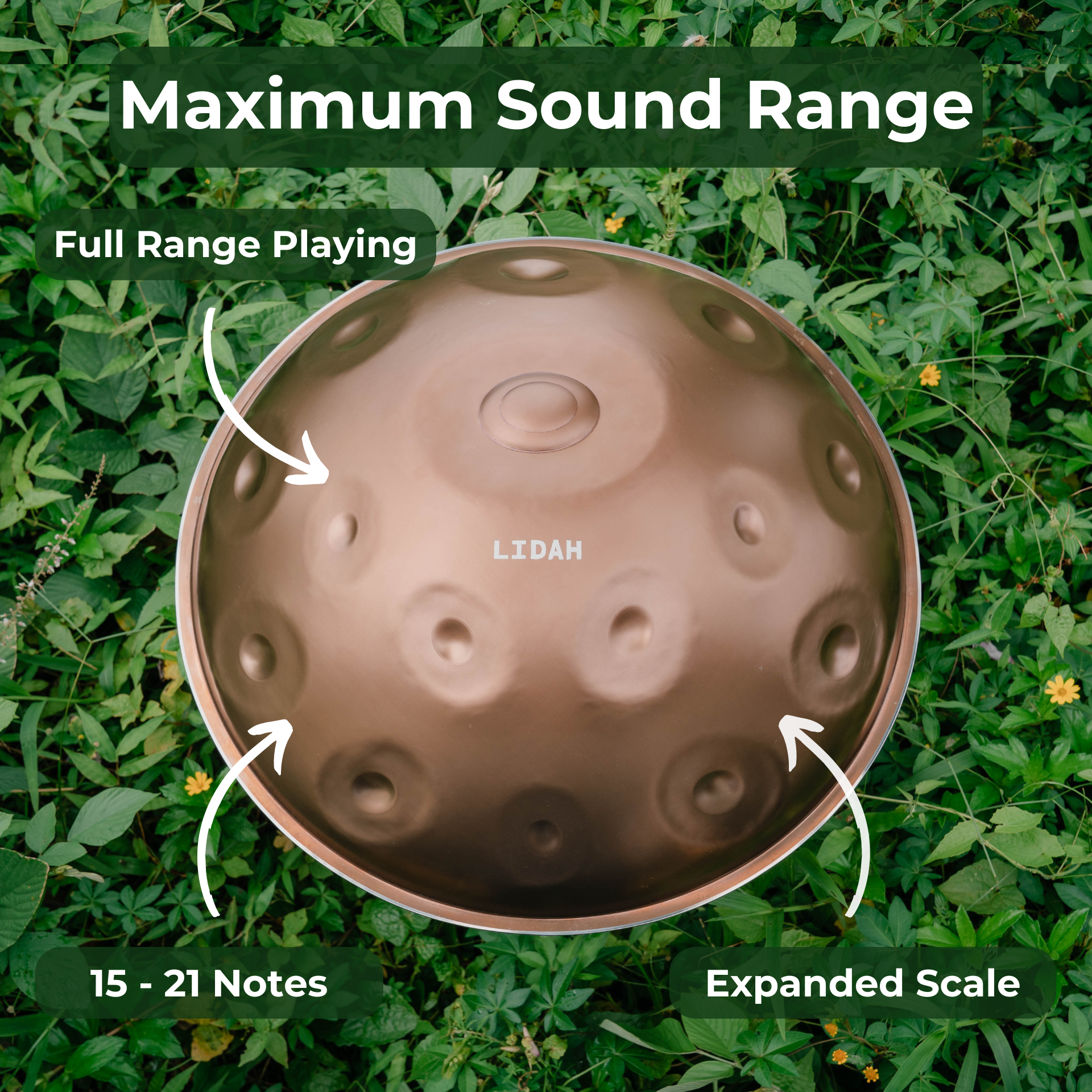 Maximum Sound Range

Full Range Playing

LIDAH

15 - 21 Notes

Expanded Scale