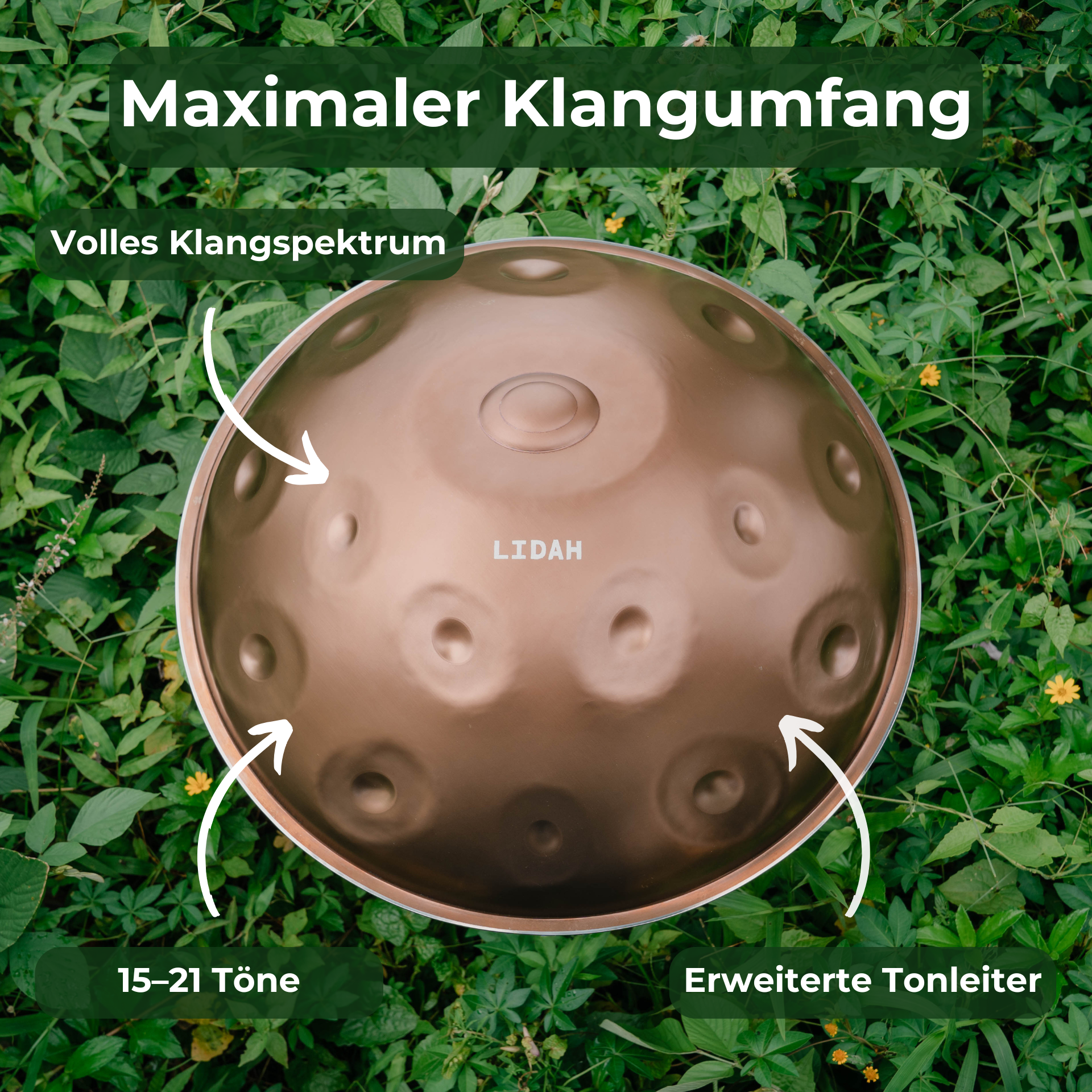 Maximaler Klangumfang

Volles Klangspektrum

LIDAH

15–21 Töne

Erweiterte Tonleiter