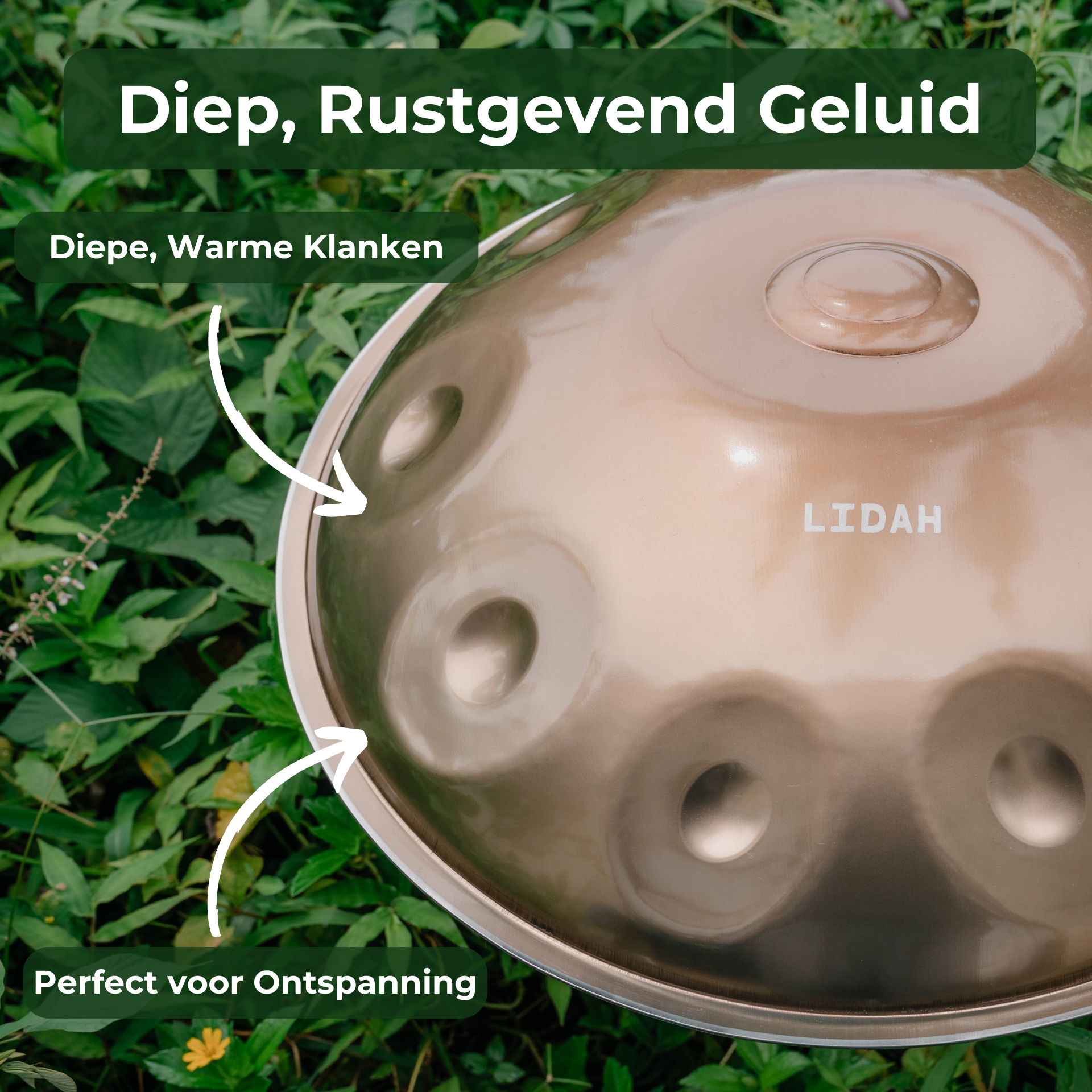 Diep, Rustgevend Geluid

Diepe, Warme Klanken

LIDAH

Perfect voor Ontspanning