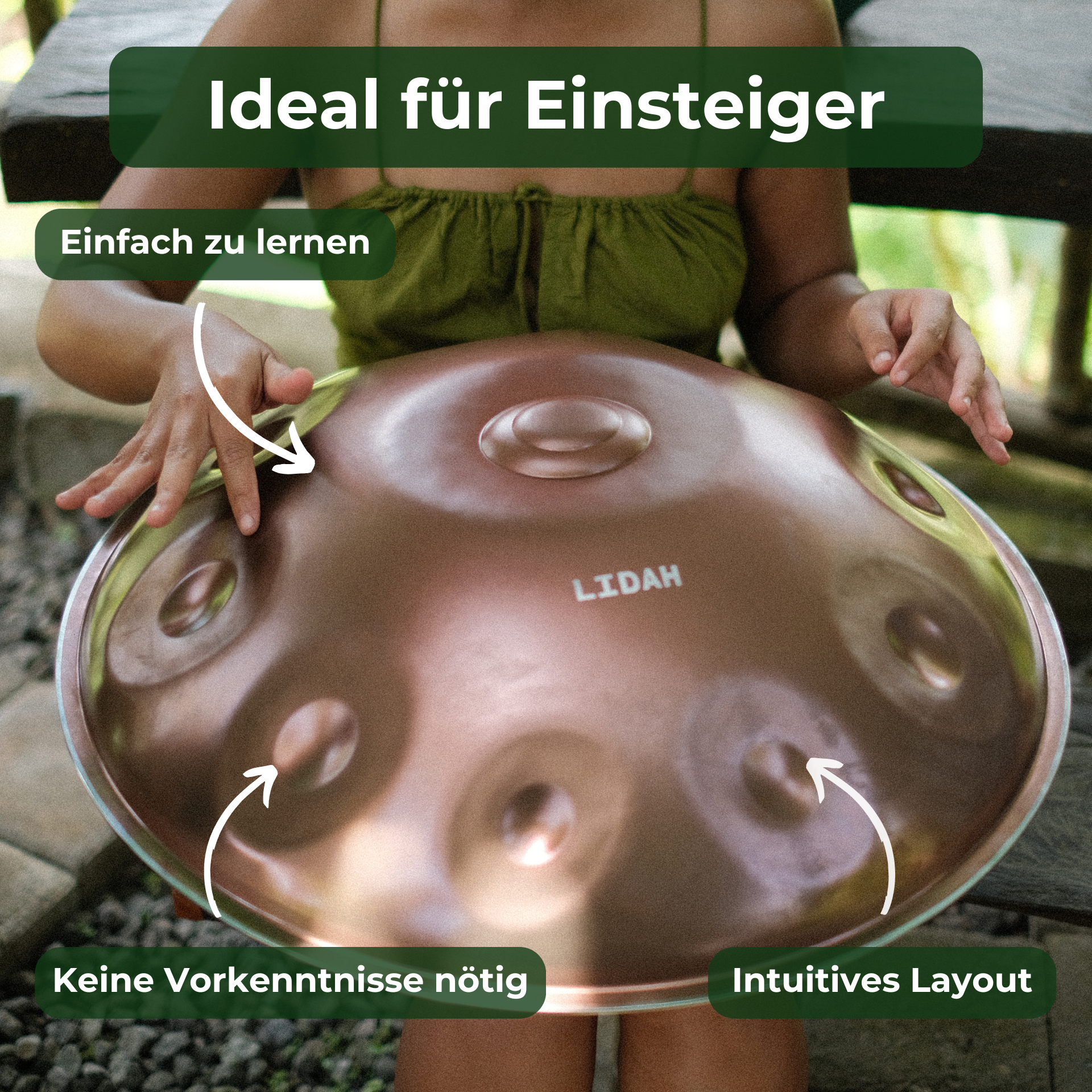 Ideal für Einsteiger

Einfach zu lernen

LIDAH

Keine Vorkenntnisse nötig

Intuitives Layout