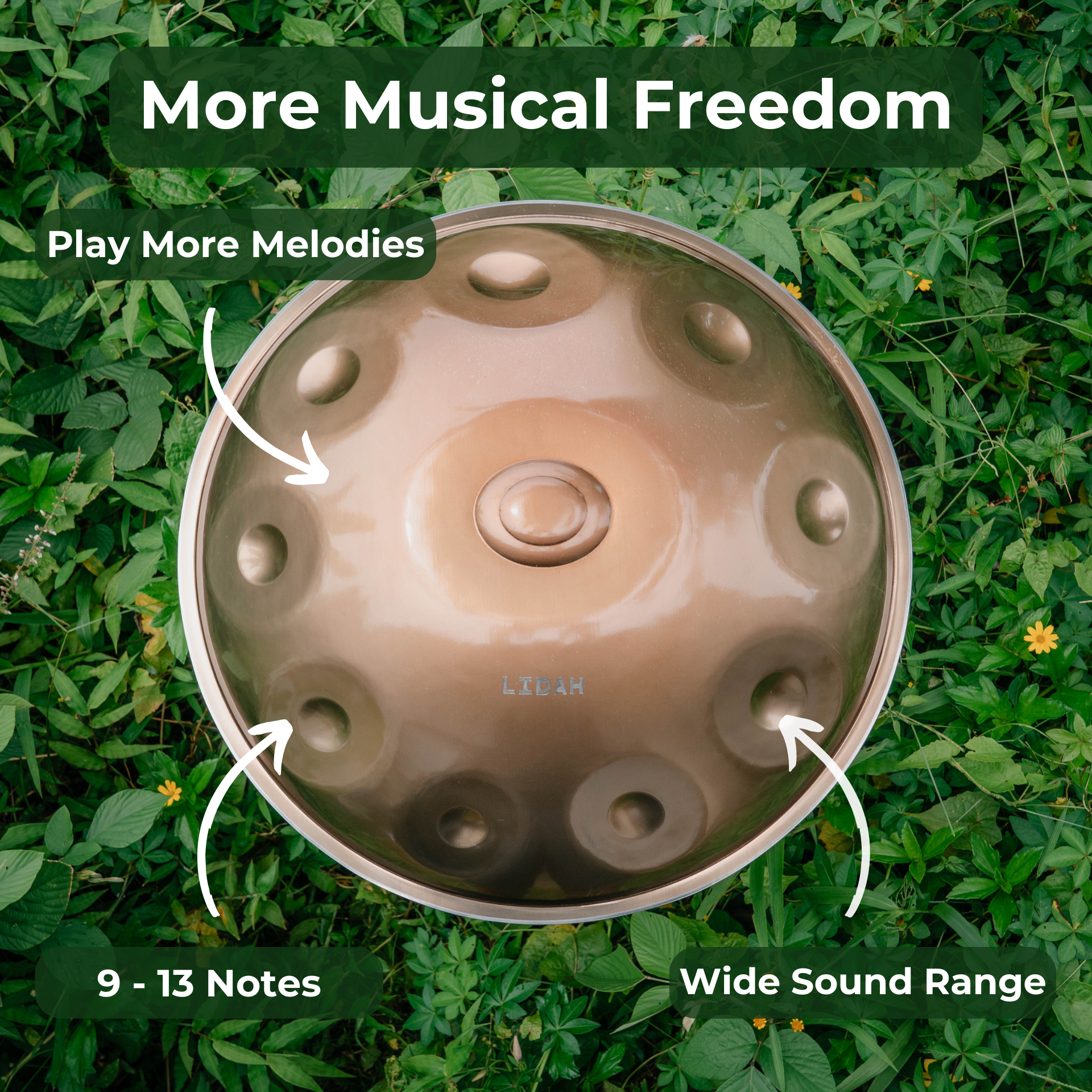 More Musical Freedom

Play More Melodies

LIDAH

9 - 13 Notes

Wide Sound Range